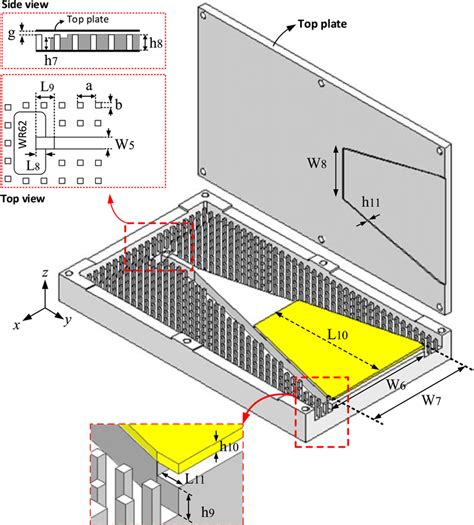 Side view
Top plate
g
h8
h7
L9
a
b
WR62
W5
L8
Top view
Top plate
W8
h11
z
x
y
L10
W6
W7
h10
L11
h9