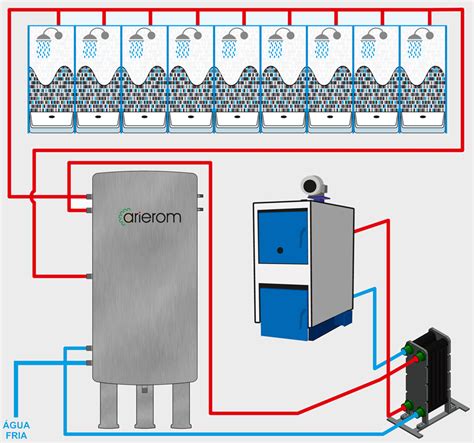 arierom

ÁGUA FRIA