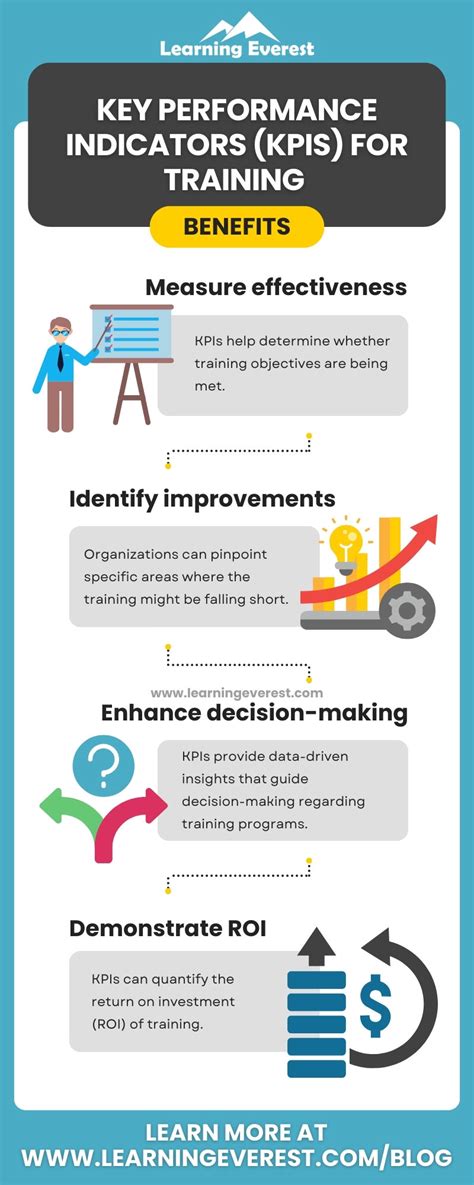 Learning Everest

KEY PERFORMANCE INDICATORS (KPIS) FOR TRAINING

BENEFITS

Measure effectiveness

KPIs help determine whether training objectives are being met.

Identify improvements

Organizations can pinpoint specific areas where the training might be falling short.

www.learningeverest.com

Enhance decision-making

KPIs provide data-driven insights that guide decision-making regarding training programs.

Demonstrate ROI

KPIs can quantify the return on investment (ROI) of training.

$

LEARN MORE AT
WWW.LEARNINGEVEREST.COM/BLOG