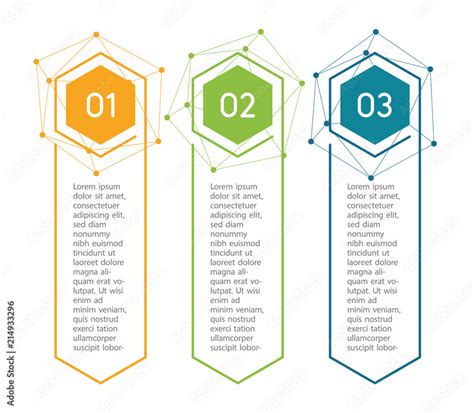 01

Lorem ipsum dolor sit amet, consectetuer adipiscing elit, sed diam nonummy nibh euismod tincidunt ut laoreet dolore magna aliquam erat volutpat. Ut wisi enim ad minim veniam, quis nostrud exerci tation ullamcorper suscipit lobor-

02

Lorem ipsum dolor sit amet, consectetuer adipiscing elit, sed diam nonummy nibh euismod tincidunt ut laoreet dolore magna aliquam erat volutpat. Ut wisi enim ad minim veniam, quis nostrud exerci tation ullamcorper suscipit lobor-

03

Lorem ipsum dolor sit amet, consectetuer adipiscing elit, sed diam nonummy nibh euismod tincidunt ut laoreet dolore magna aliquam erat volutpat. Ut wisi enim ad minim veniam, quis nostrud exerci tation ullamcorper suscipit lobor-

Adobe Stock | #214933296