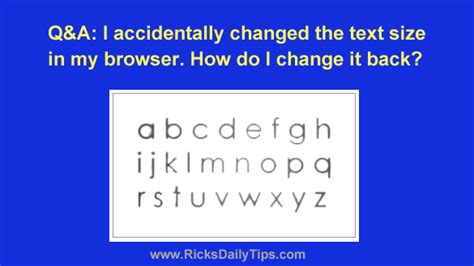 Q&A: I accidentally changed the text size in my browser. How do I change it back?

a b c d e f g h
i j k l m n o p q
r s t u v w x y z

www.RicksDailyTips.com