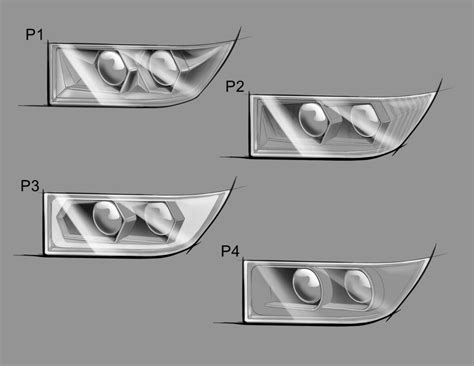 P1

P2

P3

P4