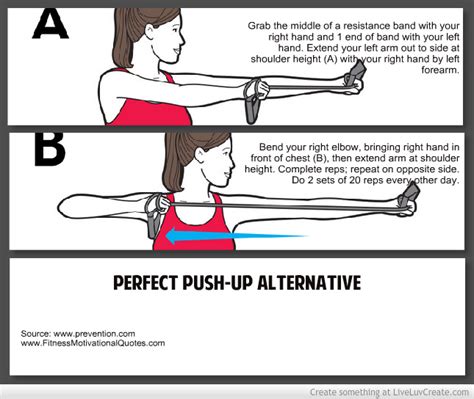 A

Grab the middle of a resistance band with your right hand and 1 end of band with your left hand. Extend your left arm out to side at shoulder height (A) with your right hand by left forearm.

B

Bend your right elbow, bringing right hand in front of chest (B), then extend arm at shoulder height. Complete reps; repeat on opposite side. Do 2 sets of 20 reps every other day.

PERFECT PUSH-UP ALTERNATIVE

Source: www.prevention.com
www.FitnessMotivationalQuotes.com

Create something at LiveLuvCreate.com