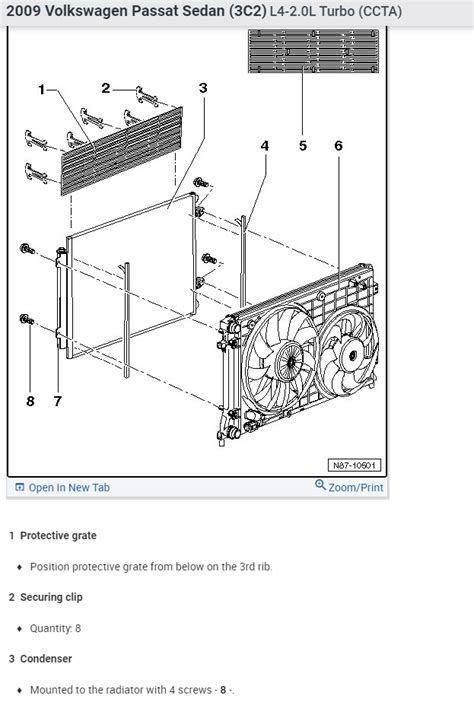 2009 Volkswagen Passat Sedan (3C2) L4-2.0L Turbo (CCTA)

1 2 3 4 5 6 8 7

N87-10601

Open In New Tab

Zoom/Print

1 Protective grate

♦ Position protective grate from below on the 3rd rib.

2 Securing clip

♦ Quantity: 8

3 Condenser

♦ Mounted to the radiator with 4 screws - 8 -.