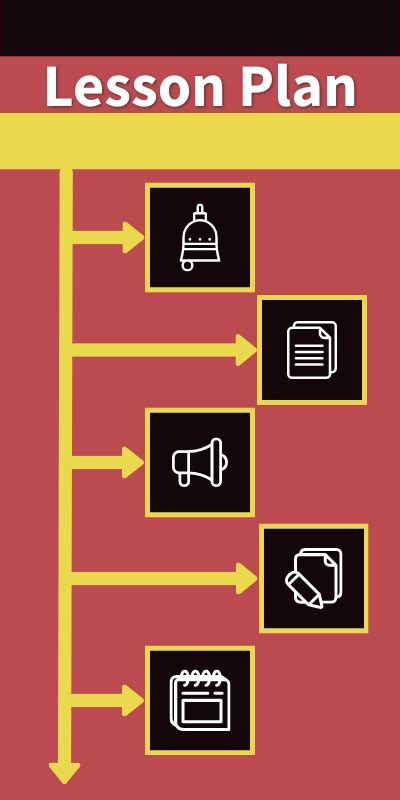 Lesson Plan