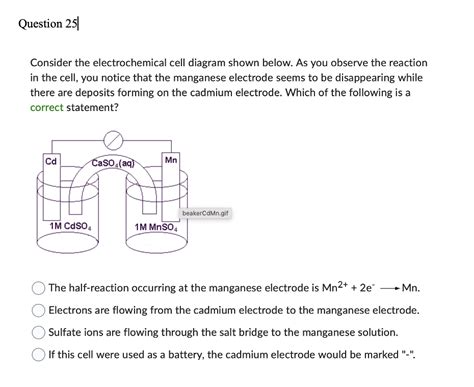 Question 25

Consider the electrochemical cell diagram shown below. As you observe the reaction in the cell, you notice that the manganese electrode seems to be disappearing while there are deposits forming on the cadmium electrode. Which of the following is a correct statement?

Cd
$CaSO_4(aq)$
Mn
beakerCdMn.gif
1M $CdSO_4$
1M $MnSO_4$

The half-reaction occurring at the manganese electrode is $Mn^{2+} + 2e^- \longrightarrow Mn$.

Electrons are flowing from the cadmium electrode to the manganese electrode.

Sulfate ions are flowing through the salt bridge to the manganese solution.

If this cell were used as a battery, the cadmium electrode would be marked "-".