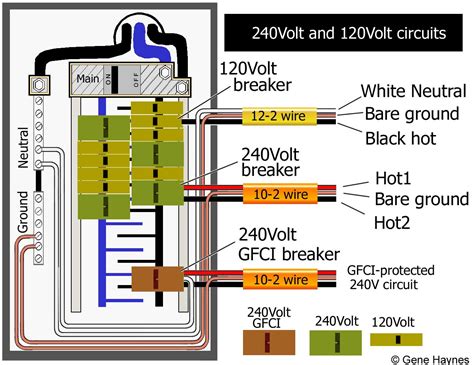 240Volt and 120Volt circuits

Main ON OFF

Neutral

Ground

120Volt breaker

12-2 wire

White Neutral
Bare ground
Black hot

240Volt breaker

10-2 wire

Hot1
Bare ground
Hot2

240Volt GFCI breaker

10-2 wire

GFCI-protected 240V circuit

240Volt GFCI

240Volt

120Volt

© Gene Haynes