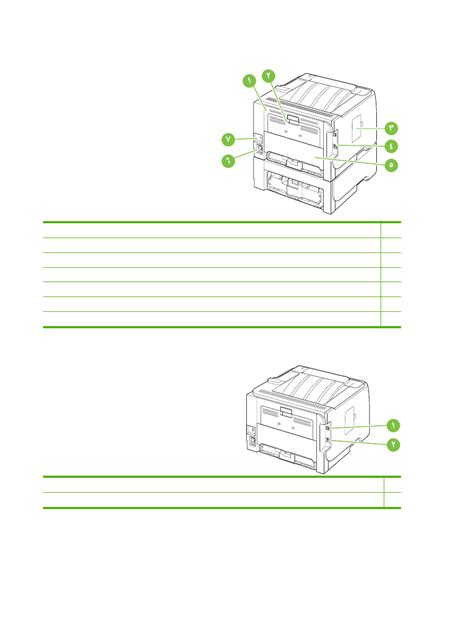 ١
٢
٣
٤
٥
٦
٧

١
٢