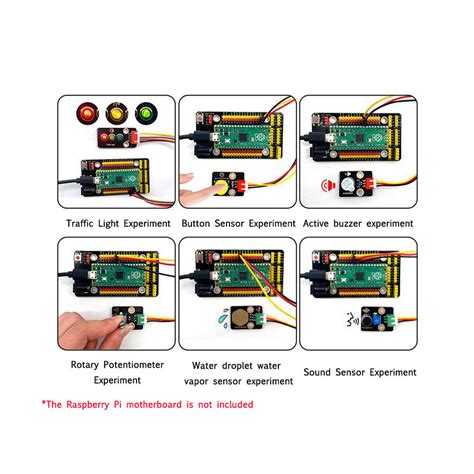 Traffic Light Experiment

Button Sensor Experiment

Active buzzer experiment

Rotary Potentiometer Experiment

Water droplet water vapor sensor experiment

Sound Sensor Experiment

*The Raspberry Pi motherboard is not included