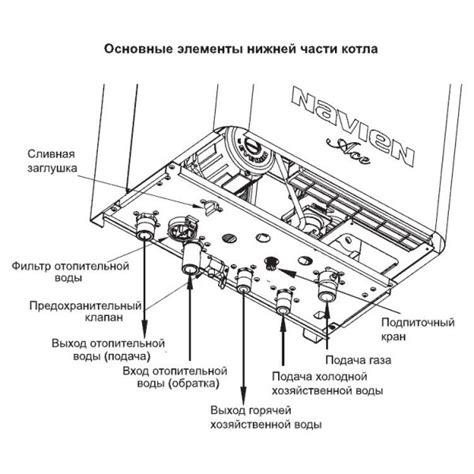 Основные элементы нижней части котла

NAVIEN
Ace

Сливная заглушка

Фильтр отопительной воды

Предохранительный клапан

Выход отопительной воды (подача)

Вход отопительной воды (обратка)

Выход горячей хозяйственной воды

Подача холодной хозяйственной воды

Подача газа

Подпиточный кран