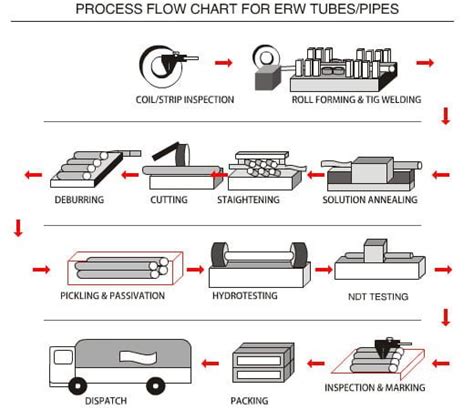 PROCESS FLOW CHART FOR ERW TUBES/PIPES

COIL/STRIP INSPECTION

ROLL FORMING & TIG WELDING

SOLUTION ANNEALING

STAIGHTENING

CUTTING

DEBURRING

PICKLING & PASSIVATION

HYDROTESTING

NDT TESTING

INSPECTION & MARKING

PACKING

DISPATCH