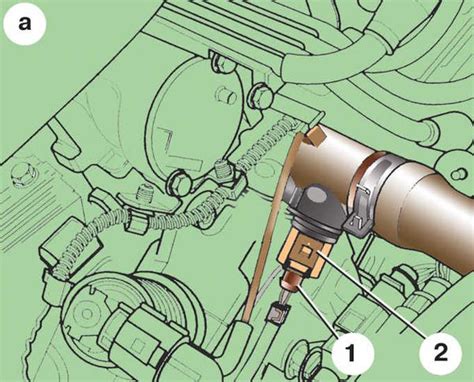 a
1
2