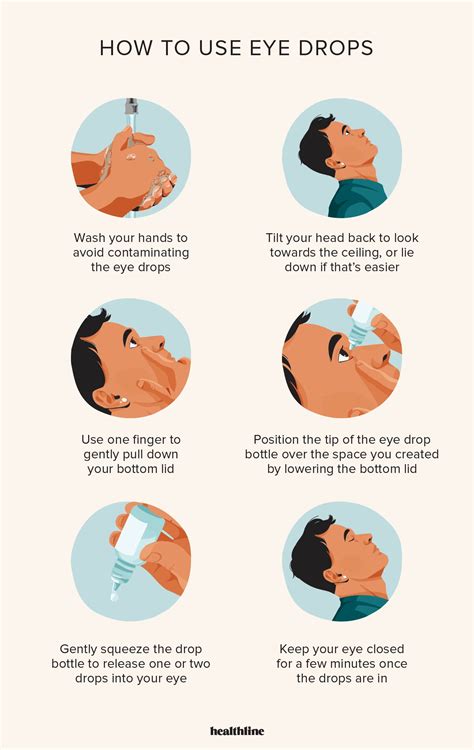 HOW TO USE EYE DROPS

Wash your hands to avoid contaminating the eye drops

Tilt your head back to look towards the ceiling, or lie down if that's easier

Use one finger to gently pull down your bottom lid

Position the tip of the eye drop bottle over the space you created by lowering the bottom lid

Gently squeeze the drop bottle to release one or two drops into your eye

Keep your eye closed for a few minutes once the drops are in

healthline