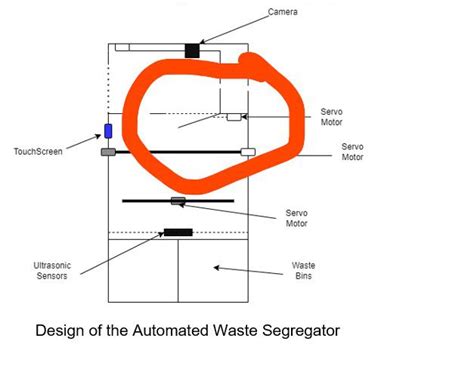 Camera

Servo Motor

TouchScreen

Servo Motor

Servo Motor

Ultrasonic Sensors

Waste Bins

Design of the Automated Waste Segregator