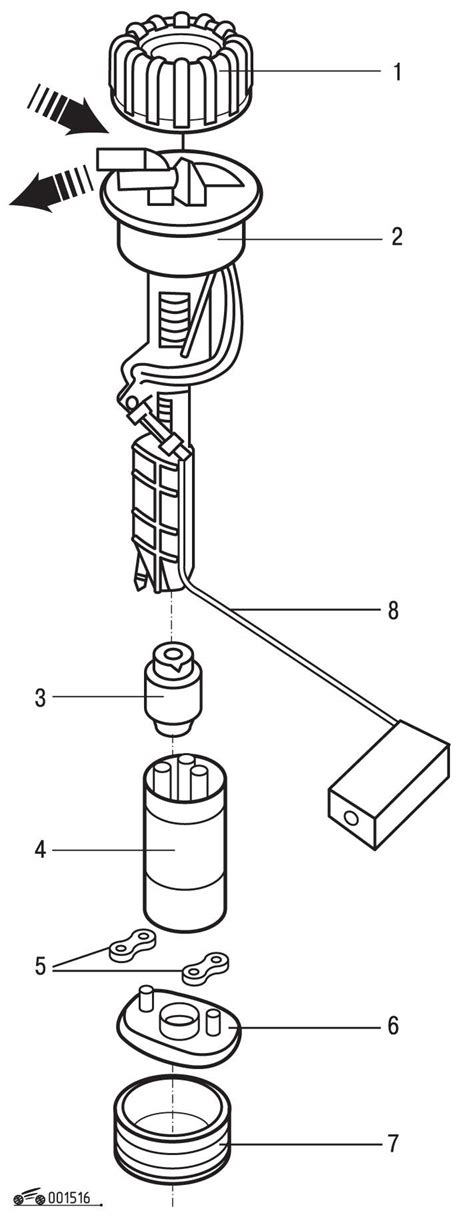 1
2
8
3
4
5
6
7
001516