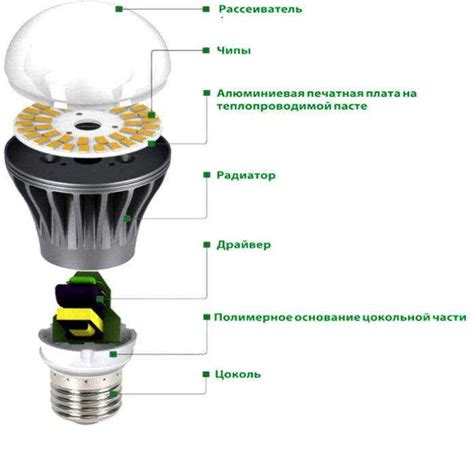 Рассеиватель

Чипы

Алюминиевая печатная плата на теплопроводимой пасте

Радиатор

Драйвер

Полимерное основание цокольной части

Цоколь