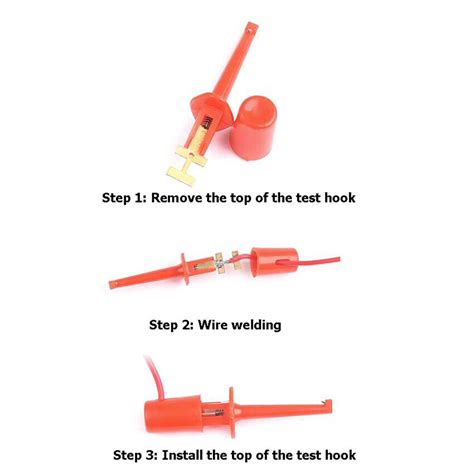 Step 1: Remove the top of the test hook

Step 2: Wire welding

Step 3: Install the top of the test hook