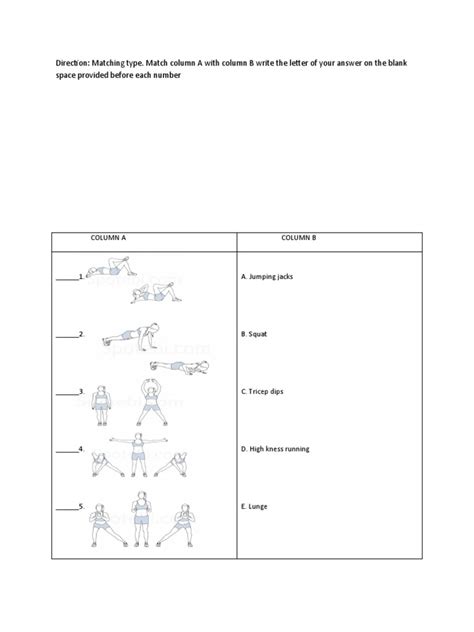 Direction: Matching type. Match column A with column B write the letter of your answer on the blank space provided before each number

| COLUMN A | COLUMN B |
|---|---|
| ______1. | A. Jumping jacks |
| ______2. | B. Squat |
| ______3. | C. Tricep dips |
| ______4. | D. High kness running |
| ______5. | E. Lunge |