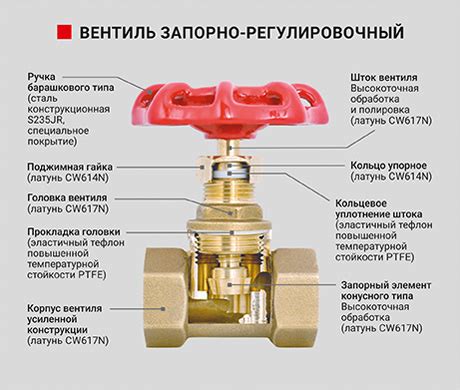 ВЕНТИЛЬ ЗАПОРНО-РЕГУЛИРОВОЧНЫЙ

Ручка барашкового типа (сталь конструкционная S235JR, специальное покрытие)

Поджимная гайка (латунь CW614N)

Головка вентиля (латунь CW617N)

Прокладка головки (эластичный тефлон повышенной температурной стойкости PTFE)

Корпус вентиля усиленной конструкции (латунь CW617N)

Шток вентиля Высокоточная обработка и полировка (латунь CW617N)

Кольцо упорное (латунь CW614N)

Кольцевое уплотнение штока (эластичный тефлон повышенной температурной стойкости PTFE)

Запорный элемент конусного типа Высокоточная обработка (латунь CW617N)