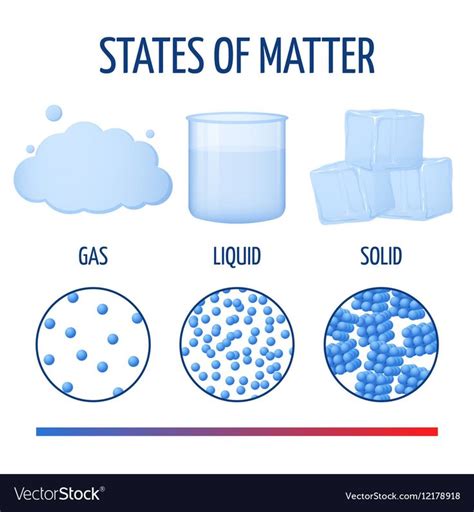 STATES OF MATTER

GAS

LIQUID

SOLID

VectorStock®

VectorStock.com/12178918