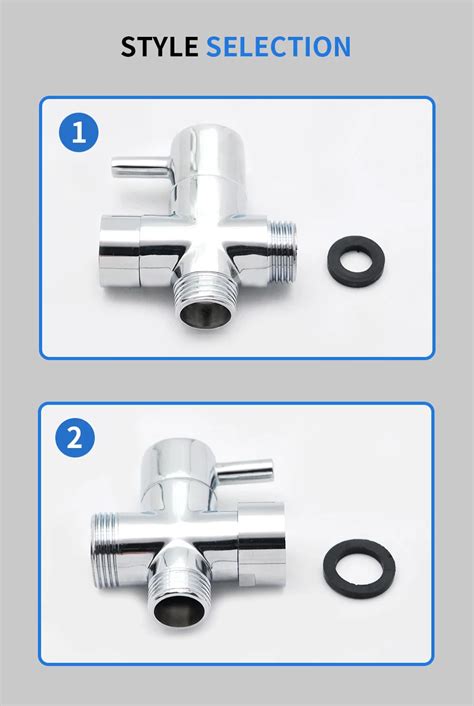 STYLE SELECTION

1

2