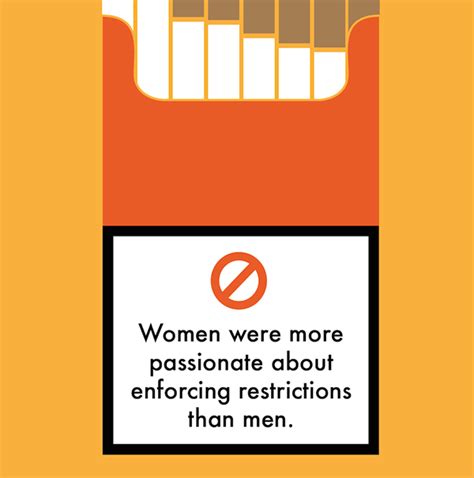 Women were more passionate about enforcing restrictions than men.