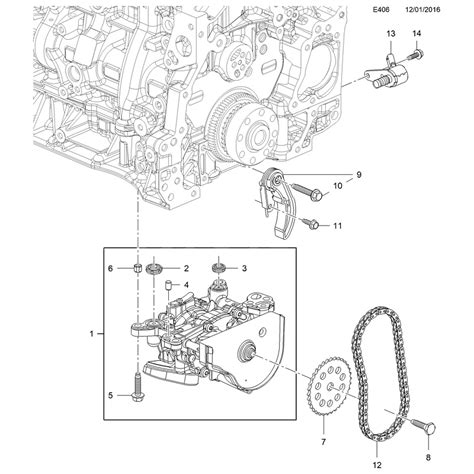 E406 12/01/2016

13
14
9
10
11
6
2
3
4
1
5
7
12
8