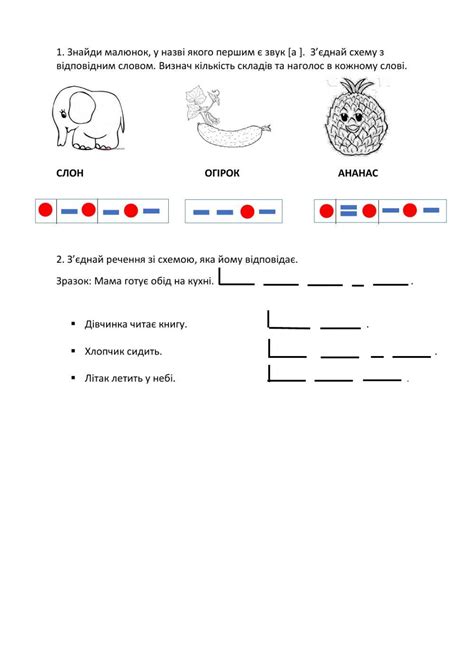 1. Знайди малюнок, у назві якого першим є звук [а ]. З'єднай схему з відповідним словом. Визнач кількість складів та наголос в кожному слові.

СЛОН

ОГІРОК

АНАНАС

2. З'єднай речення зі схемою, яка йому відповідає.

Зразок: Мама готує обід на кухні.

▪ Дівчинка читає книгу.

▪ Хлопчик сидить.

▪ Літак летить у небі.