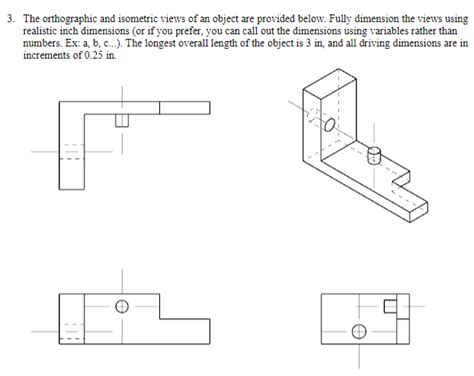 3. The orthographic and isometric views of an object are provided below. Fully dimension the views using realistic inch dimensions (or if you prefer, you can call out the dimensions using variables rather than numbers. Ex: a, b, c...). The longest overall length of the object is 3 in, and all driving dimensions are in increments of 0.25 in.