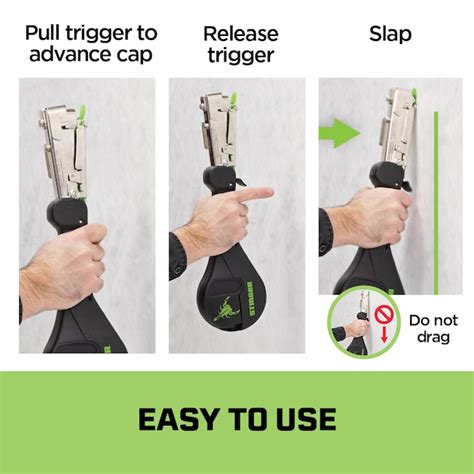 Pull trigger to advance cap

Release trigger

Slap

STINGER

Do not drag

EASY TO USE