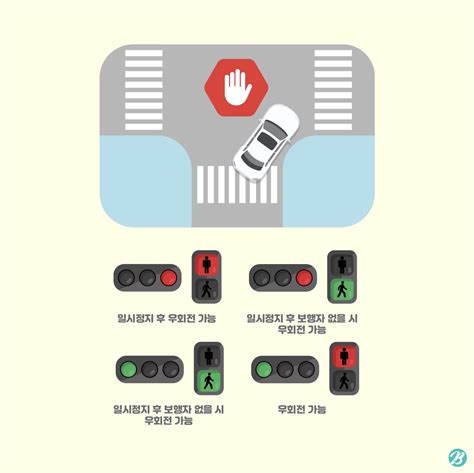 일시정지 후 우회전 가능

일시정지 후 보행자 없을 시 우회전 가능

일시정지 후 보행자 없을 시 우회전 가능

우회전 가능

B