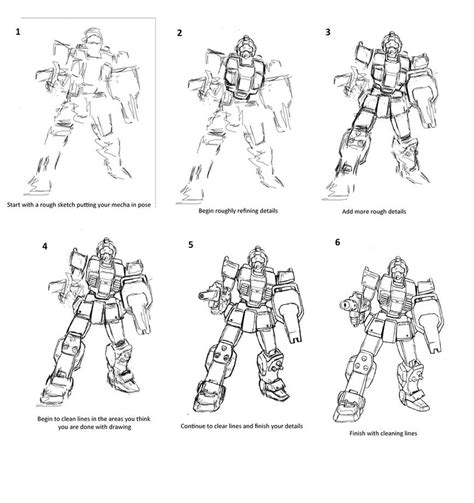 1

Start with a rough sketch putting your mecha in pose

2

Begin roughly refining details

3

Add more rough details

4

Begin to clean lines in the areas you think you are done with drawing

5

Continue to clear lines and finish your details

6

Finish with cleaning lines