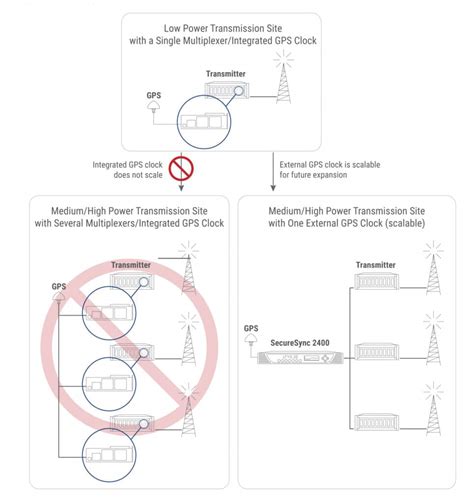 Low Power Transmission Site with a Single Multiplexer/Integrated GPS Clock

Transmitter

GPS

Integrated GPS clock does not scale

External GPS clock is scalable for future expansion

Medium/High Power Transmission Site with Several Multiplexers/Integrated GPS Clock

Transmitter

GPS

Medium/High Power Transmission Site with One External GPS Clock (scalable)

Transmitter

GPS

SecureSync 2400