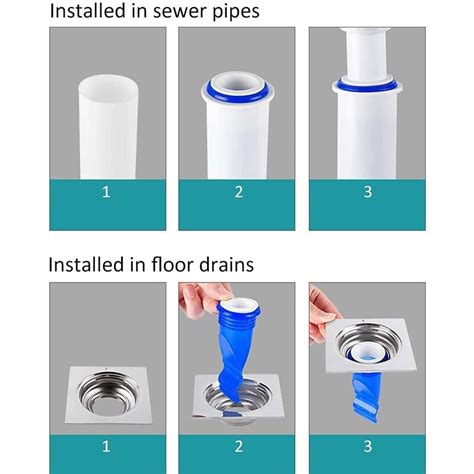 Installed in sewer pipes

1

2

3

Installed in floor drains

1

2

3