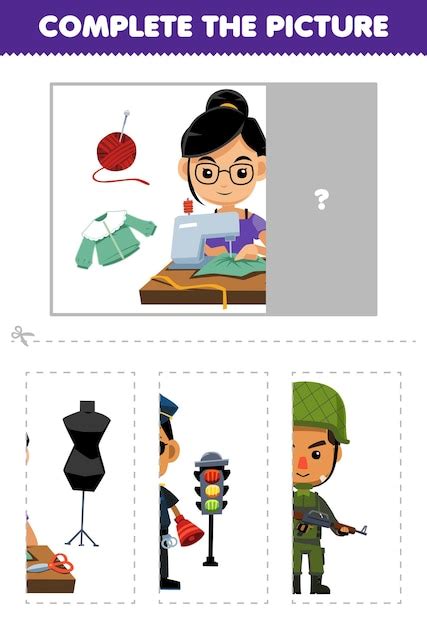 COMPLETE THE PICTURE

?