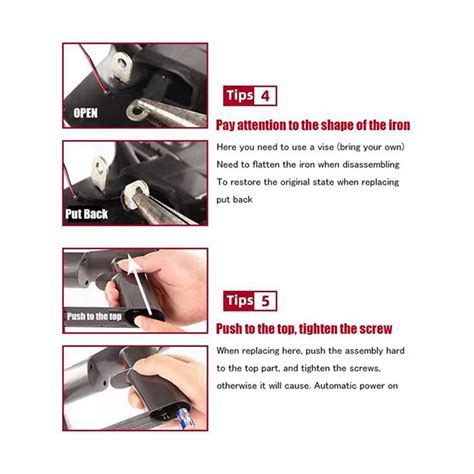 OPEN

Put Back

Tips 4

Pay attention to the shape of the iron

Here you need to use a vise (bring your own)
Need to flatten the iron when disassembling
To restore the original state when replacing
put back

Push to the top

Tips 5

Push to the top, tighten the screw

When replacing here, push the assembly hard to the top part, and tighten the screws, otherwise it will cause. Automatic power on