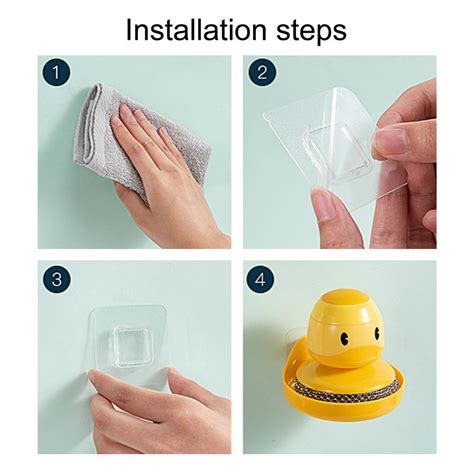 Installation steps

1

2

3

4