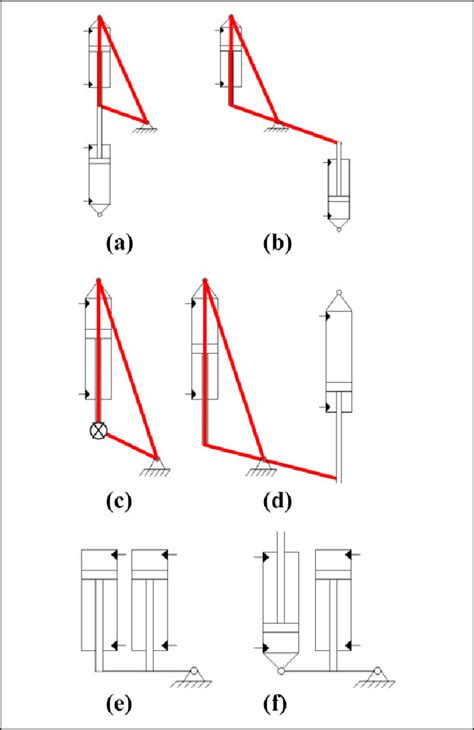 (a)

(b)

(c)

(d)

(e)

(f)