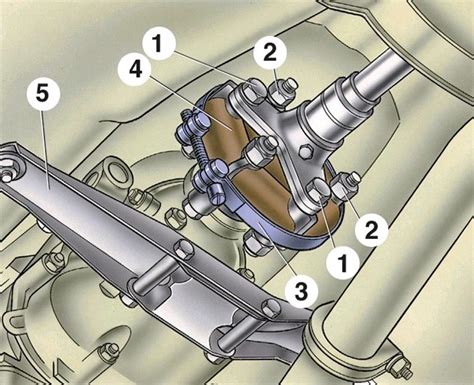 1
2
4
5
2
1
3