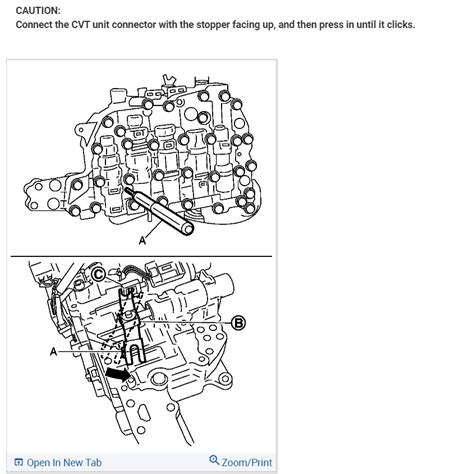 CAUTION:
Connect the CVT unit connector with the stopper facing up, and then press in until it clicks.

A

C
B
A

Open In New Tab
Zoom/Print