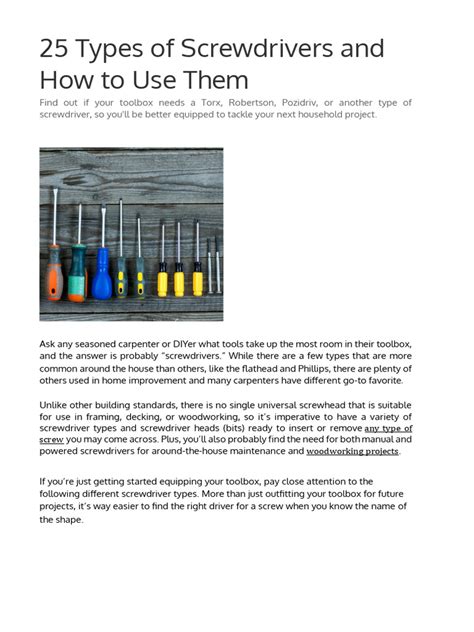 25 Types of Screwdrivers and How to Use Them

Find out if your toolbox needs a Torx, Robertson, Pozidriv, or another type of screwdriver, so you'll be better equipped to tackle your next household project.

Ask any seasoned carpenter or DIYer what tools take up the most room in their toolbox, and the answer is probably "screwdrivers." While there are a few types that are more common around the house than others, like the flathead and Phillips, there are plenty of others used in home improvement and many carpenters have different go-to favorite.

Unlike other building standards, there is no single universal screwhead that is suitable for use in framing, decking, or woodworking, so it's imperative to have a variety of screwdriver types and screwdriver heads (bits) ready to insert or remove any type of screw you may come across. Plus, you'll also probably find the need for both manual and powered screwdrivers for around-the-house maintenance and woodworking projects.

If you're just getting started equipping your toolbox, pay close attention to the following different screwdriver types. More than just outfitting your toolbox for future projects, it's way easier to find the right driver for a screw when you know the name of the shape.