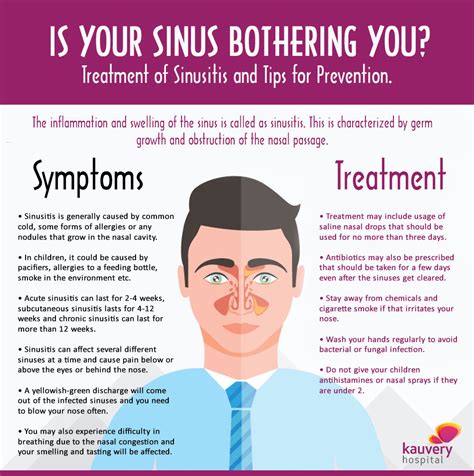 IS YOUR SINUS BOTHERING YOU?
Treatment of Sinusitis and Tips for Prevention.

The inflammation and swelling of the sinus is called as sinusitis. This is characterized by germ growth and obstruction of the nasal passage.

Symptoms

• Sinusitis is generally caused by common cold, some forms of allergies or any nodules that grow in the nasal cavity.

• In children, it could be caused by pacifiers, allergies to a feeding bottle, smoke in the environment etc.

• Acute sinusitis can last for 2-4 weeks, subcutaneous sinusitis lasts for 4-12 weeks and chronic sinusitis can last for more than 12 weeks.

• Sinusitis can affect several different sinuses at a time and cause pain below or above the eyes or behind the nose.

• A yellowish-green discharge will come out of the infected sinuses and you need to blow your nose often.

• You may also experience difficulty in breathing due to the nasal congestion and your smelling and tasting will be affected.

Treatment

• Treatment may include usage of saline nasal drops that should be used for no more than three days.

• Antibiotics may also be prescribed that should be taken for a few days even after the sinuses get cleared.

• Stay away from chemicals and cigarette smoke if that irritates your nose.

• Wash your hands regularly to avoid bacterial or fungal infection.

• Do not give your children antihistamines or nasal sprays if they are under 2.

kauvery hospital