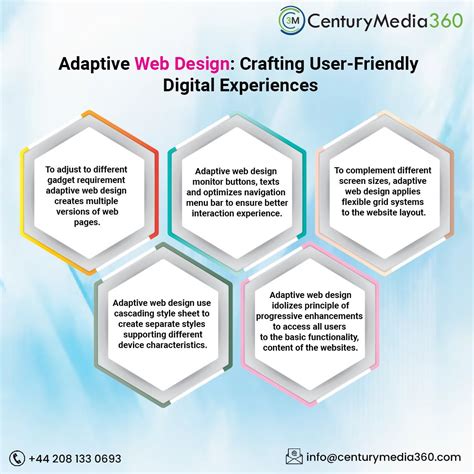 3M CenturyMedia360

Adaptive Web Design: Crafting User-Friendly Digital Experiences

To adjust to different gadget requirement adaptive web design creates multiple versions of web pages.

Adaptive web design monitor buttons, texts and optimizes navigation menu bar to ensure better interaction experience.

To complement different screen sizes, adaptive web design applies flexible grid systems to the website layout.

Adaptive web design use cascading style sheet to create separate styles supporting different device characteristics.

Adaptive web design idolizes principle of progressive enhancements to access all users to the basic functionality, content of the websites.

+44 208 133 0693

info@centurymedia360.com