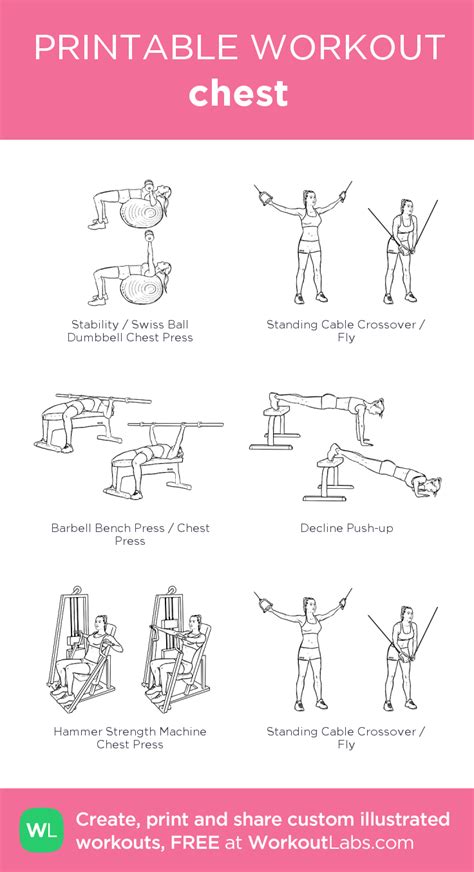 PRINTABLE WORKOUT
chest

Stability / Swiss Ball Dumbbell Chest Press

Standing Cable Crossover / Fly

Barbell Bench Press / Chest Press

Decline Push-up

Hammer Strength Machine Chest Press

Standing Cable Crossover / Fly

WL

Create, print and share custom illustrated workouts, FREE at WorkoutLabs.com