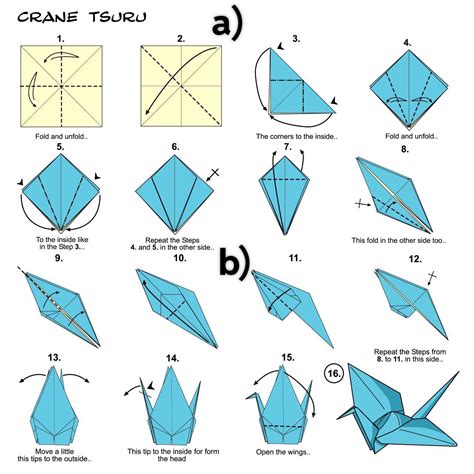 CRANE TSURU

a)

1.
Fold and unfold..

2.

3.
The corners to the inside..

4.
Fold and unfold..

5.
To the inside like in the Step 3...

6.
Repeat the Steps 4. and 5. in the other side..

7.

8.
This fold in the other side too..

b)

9.

10.

11.

12.
Repeat the Steps from 8. to 11. in this side..

13.
Move a little this tips to the outside..

14.
This tip to the inside for form the head

15.
Open the wings..

16.