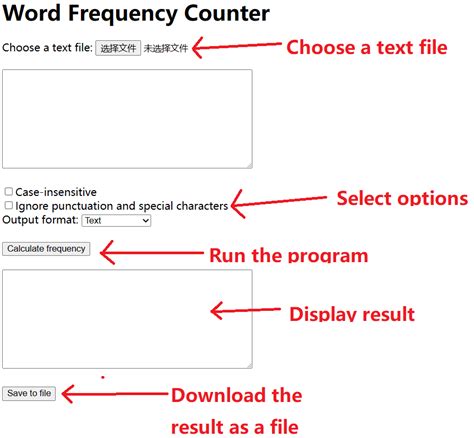 Word Frequency Counter

Choose a text file: 选择文件 未选择文件

Choose a text file

Case-insensitive
Ignore punctuation and special characters

Select options

Output format: Text

Calculate frequency

Run the program

Display result

Save to file

Download the result as a file