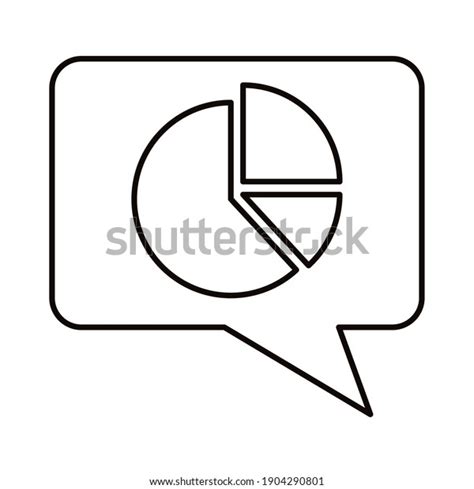 shutterstock

www.shutterstock.com · 1904290801