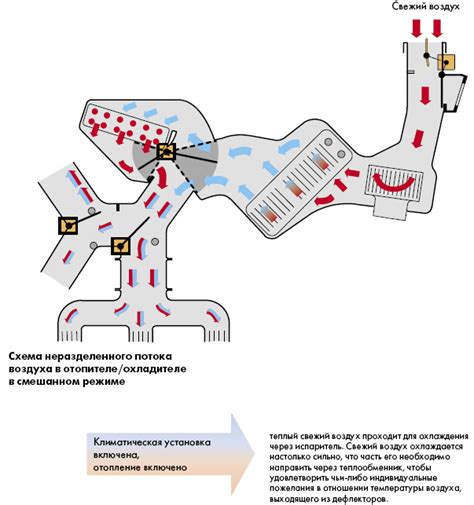 Свежий воздух

Схема неразделенного потока воздуха в отопителе/охладителе в смешанном режиме

Климатическая установка включена, отопление включено

теплый свежий воздух проходит для охлаждения через испаритель. Свежий воздух охлаждается настолько сильно, что часть его необходимо направить через теплообменник, чтобы удовлетворить чьи-либо индивидуальные пожелания в отношении температуры воздуха, выходящего из дефлекторов.