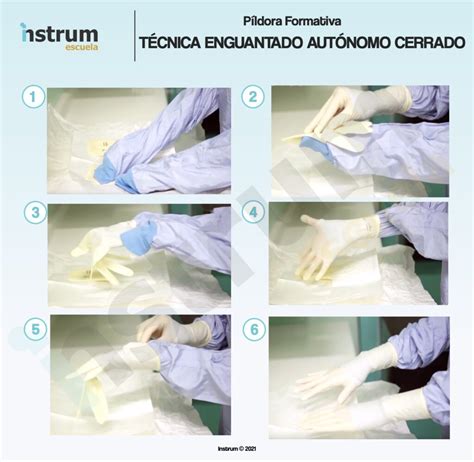 instrum
escuela

Píldora Formativa
TÉCNICA ENGUANTADO AUTÓNOMO CERRADO

1

2

3

4

5

6

Instrum © 2021