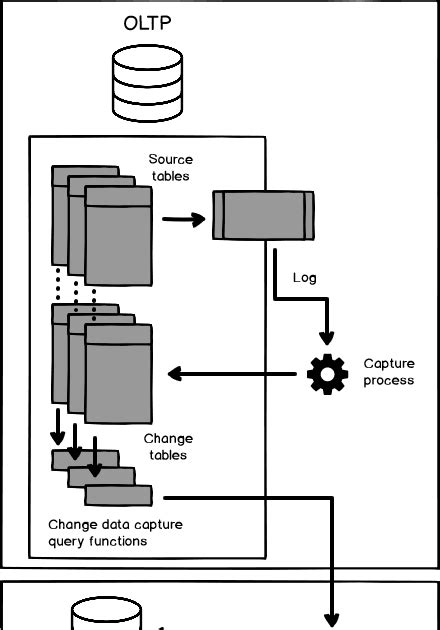 OLTP

Source tables

Log

Capture process

Change tables

Change data capture query functions